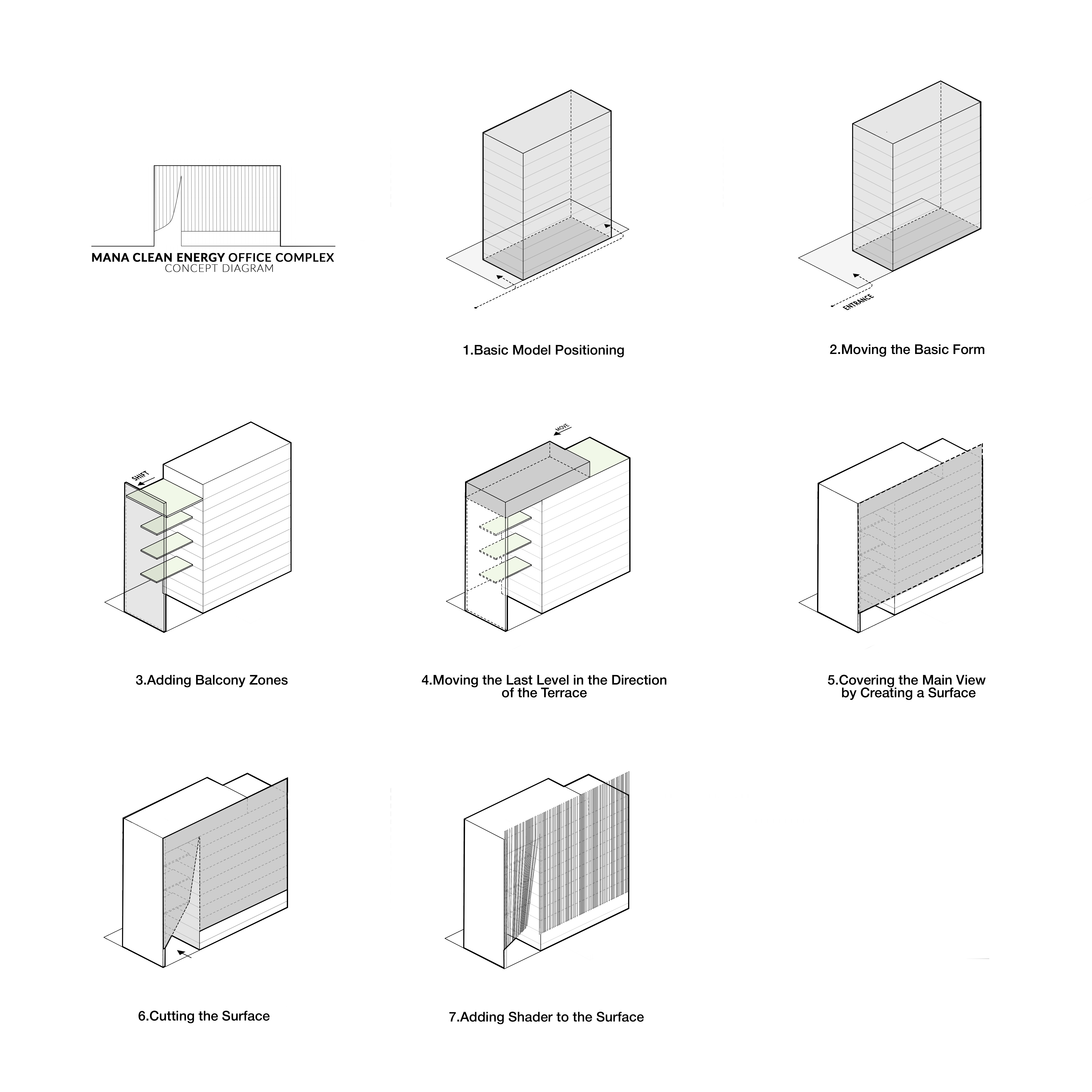 MANA CLEAN ENERGY OFFICE COMPLEX
CONCEPT DIAGRAM

1.Basic Model Positioning

ENTRANCE

2.Moving the Basic Form

SHIFT

3.Adding Balcony Zones

MOVE

4.Moving the Last Level in the Direction of the Terrace

5.Covering the Main View by Creating a Surface

6.Cutting the Surface

7.Adding Shader to the Surface